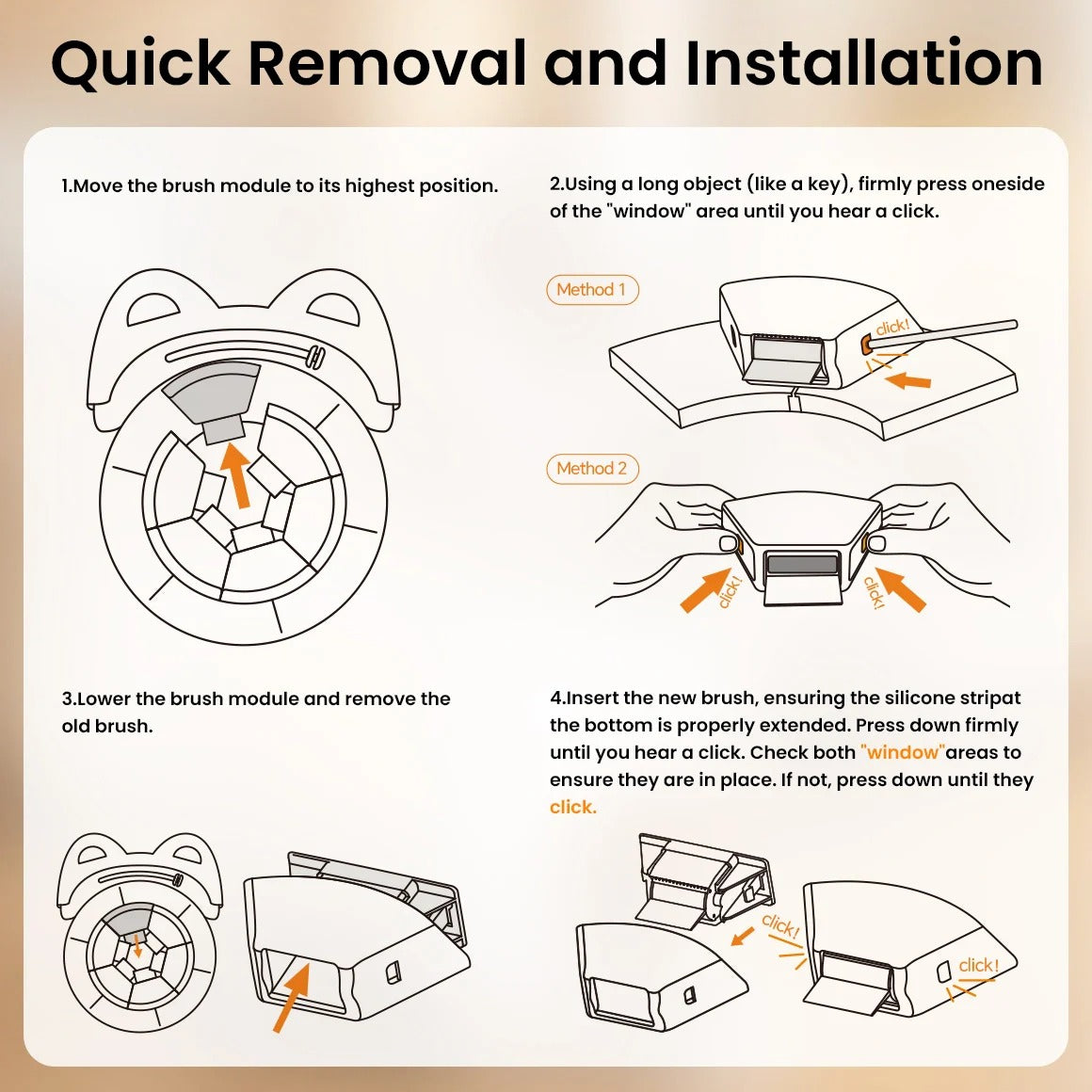 Quick Removal and Installation

1.Move the brush module to its highest position.

2.Using a long object (like a key), firmly press oneside of the "window" area until you hear a click.

Method 1

click!

Method 2

click!

click!

3.Lower the brush module and remove the old brush.

4.Insert the new brush, ensuring the silicone stripat the bottom is properly extended. Press down firmly until you hear a click. Check both "window"areas to ensure they are in place. If not, press down until they click.

click!

click!